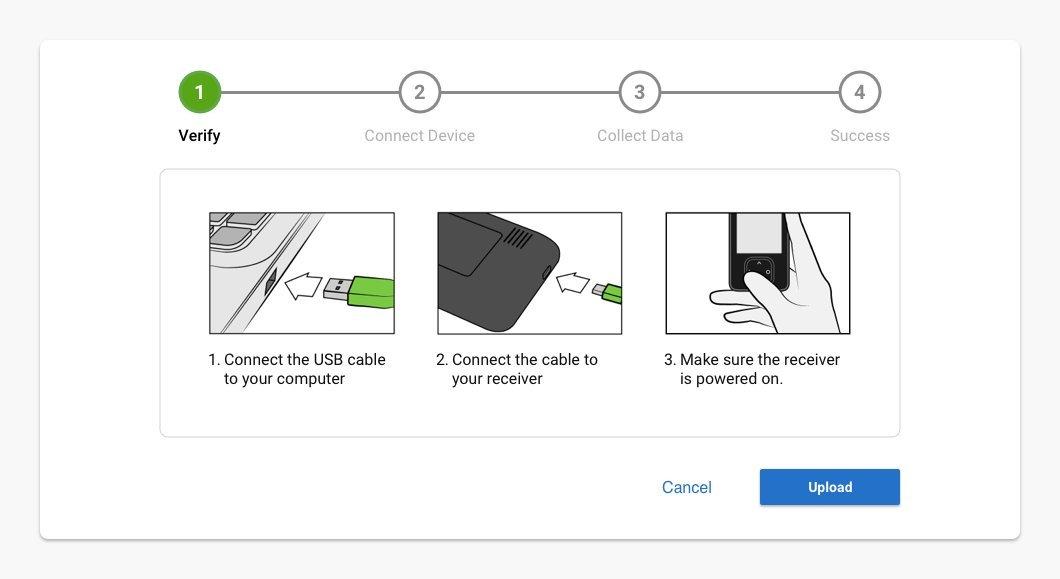 1 Verify
2 Connect Device
3 Collect Data
4 Success

1. Connect the USB cable to your computer

2. Connect the cable to your receiver

3. Make sure the receiver is powered on.

Cancel
Upload