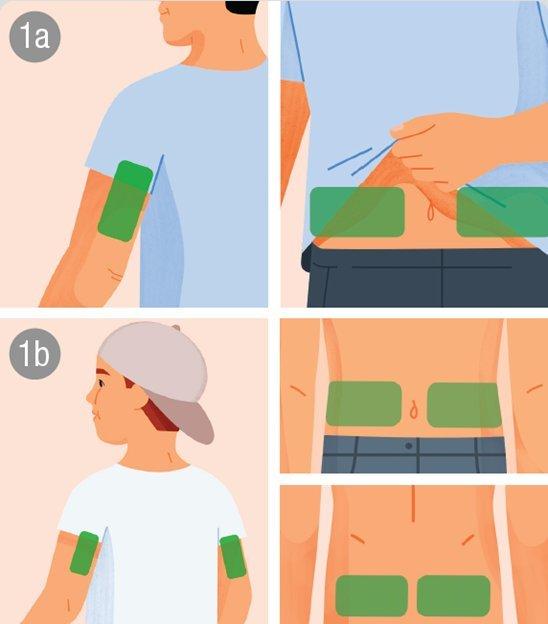 1a

1b