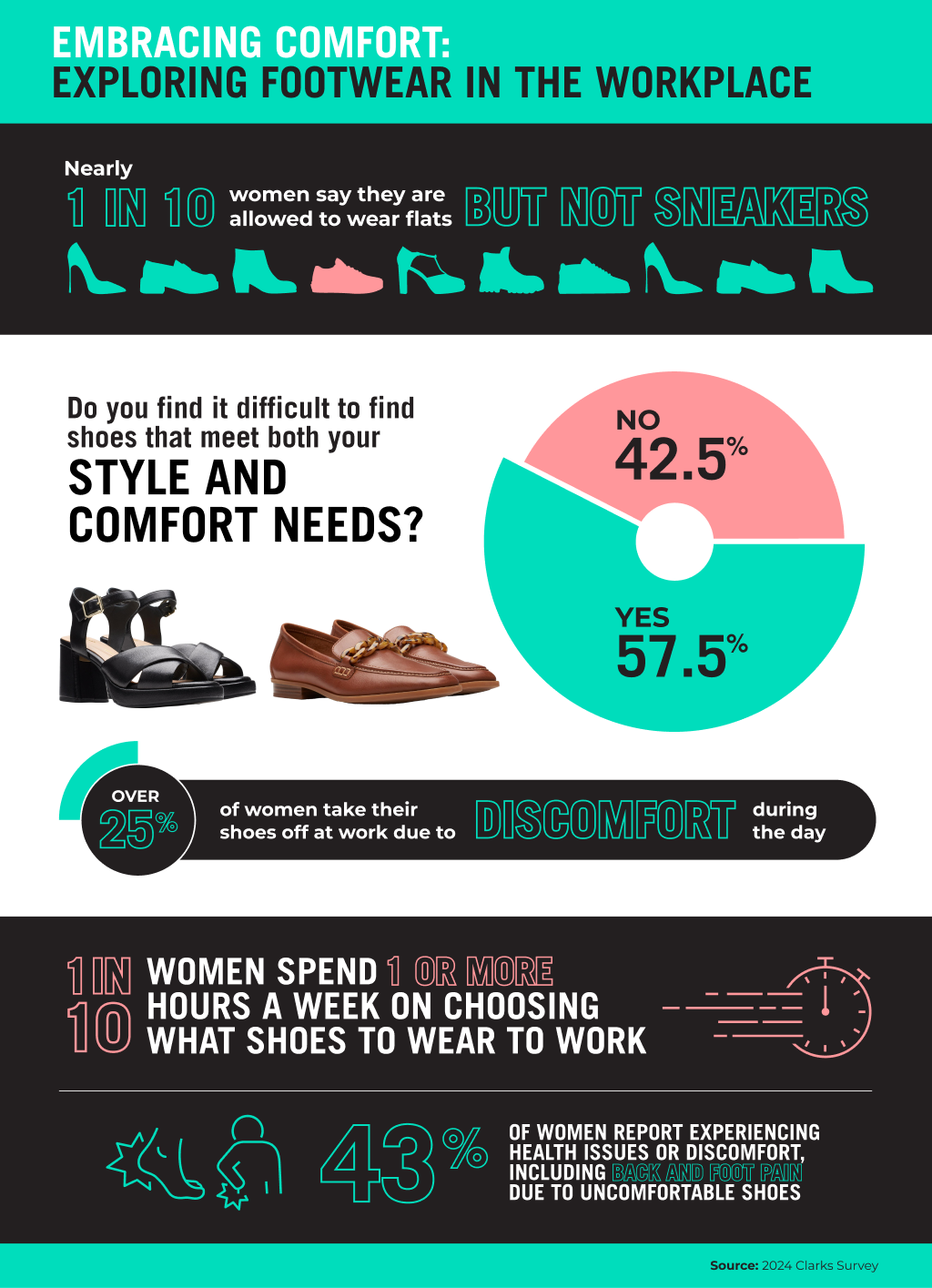 EMBRACING COMFORT:
EXPLORING FOOTWEAR IN THE WORKPLACE

Nearly
1 IN 10 women say they are allowed to wear flats BUT NOT SNEAKERS

Do you find it difficult to find shoes that meet both your
STYLE AND COMFORT NEEDS?

NO
42.5%

YES
57.5%

OVER
25%
of women take their shoes off at work due to DISCOMFORT during the day

1 IN 10 WOMEN SPEND 1 OR MORE HOURS A WEEK ON CHOOSING WHAT SHOES TO WEAR TO WORK

43% OF WOMEN REPORT EXPERIENCING HEALTH ISSUES OR DISCOMFORT, INCLUDING BACK AND FOOT PAIN DUE TO UNCOMFORTABLE SHOES

Source: 2024 Clarks Survey