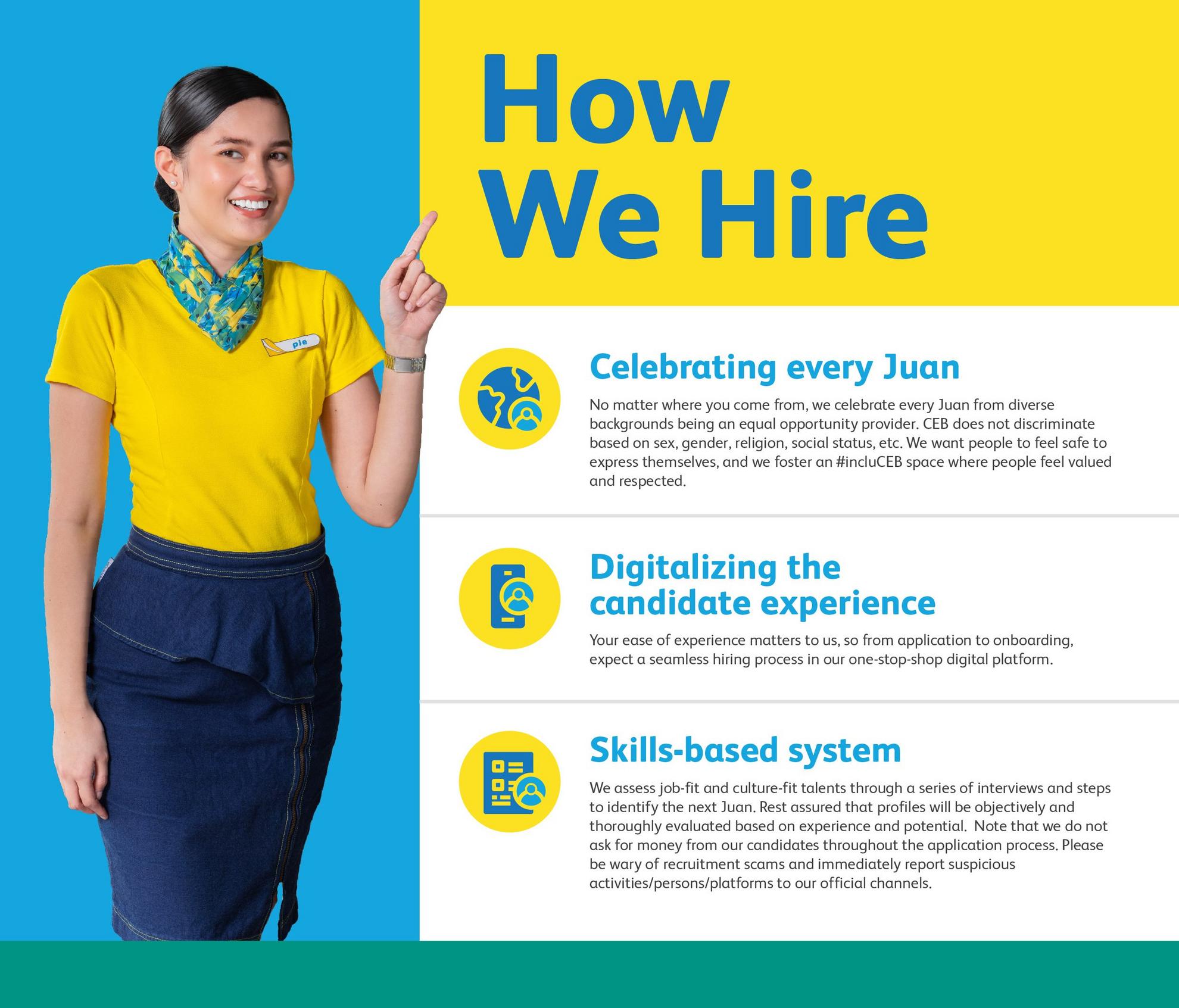 pie

How We Hire

Celebrating every Juan

No matter where you come from, we celebrate every Juan from diverse backgrounds being an equal opportunity provider. CEB does not discriminate based on sex, gender, religion, social status, etc. We want people to feel safe to express themselves, and we foster an #incluCEB space where people feel valued and respected.

Digitalizing the candidate experience

Your ease of experience matters to us, so from application to onboarding, expect a seamless hiring process in our one-stop-shop digital platform.

Skills-based system

We assess job-fit and culture-fit talents through a series of interviews and steps to identify the next Juan. Rest assured that profiles will be objectively and thoroughly evaluated based on experience and potential. Note that we do not ask for money from our candidates throughout the application process. Please be wary of recruitment scams and immediately report suspicious activities/persons/platforms to our official channels.