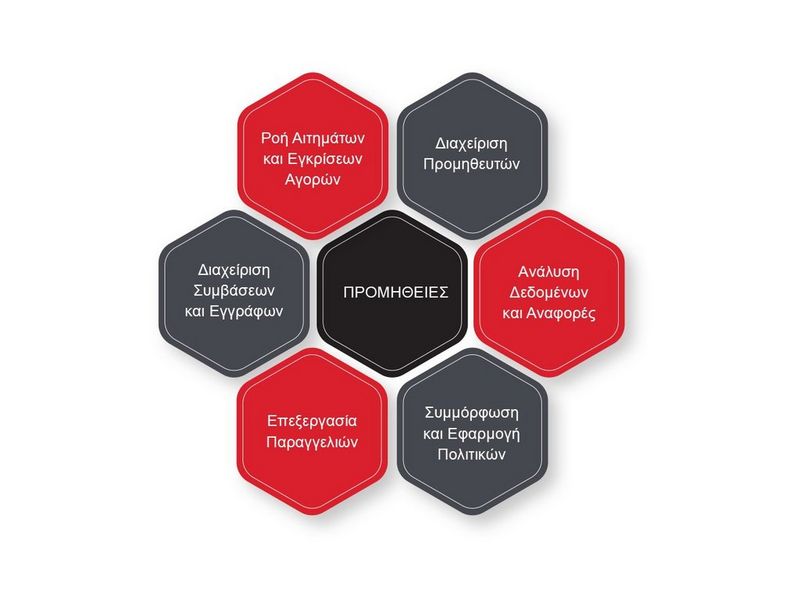 Ροή Αιτημάτων και Εγκρίσεων Αγορών

Διαχείριση Προμηθευτών

Διαχείριση Συμβάσεων και Εγγράφων

ΠΡΟΜΗΘΕΙΕΣ

Ανάλυση Δεδομένων και Αναφορές

Επεξεργασία Παραγγελιών

Συμμόρφωση και Εφαρμογή Πολιτικών