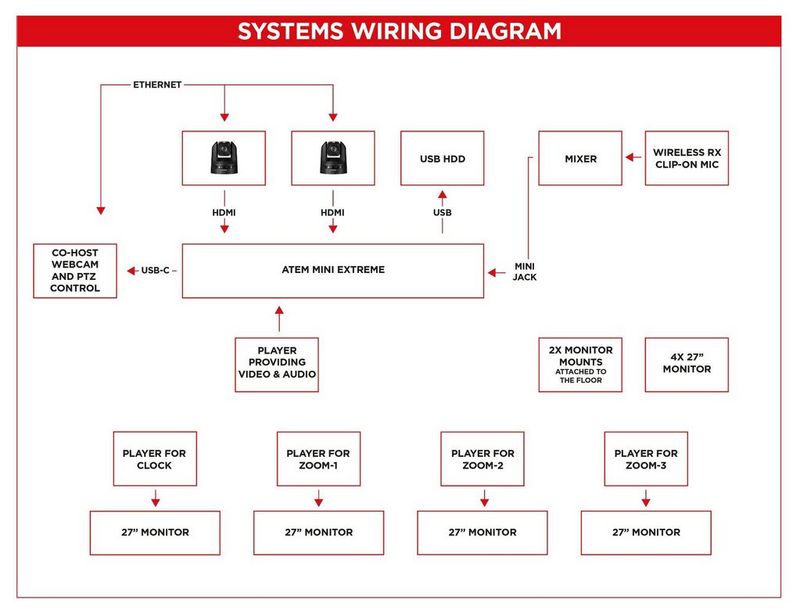 SYSTEMS WIRING DIAGRAM

ETHERNET

USB HDD

MIXER

WIRELESS RX CLIP-ON MIC

HDMI

HDMI

USB

CO-HOST WEBCAM AND PTZ CONTROL

USB-C

ATEM MINI EXTREME

MINI JACK

PLAYER PROVIDING VIDEO & AUDIO

2X MONITOR MOUNTS ATTACHED TO THE FLOOR

4X 27" MONITOR

PLAYER FOR CLOCK

PLAYER FOR ZOOM-1

PLAYER FOR ZOOM-2

PLAYER FOR ZOOM-3

27" MONITOR

27" MONITOR

27" MONITOR

27" MONITOR