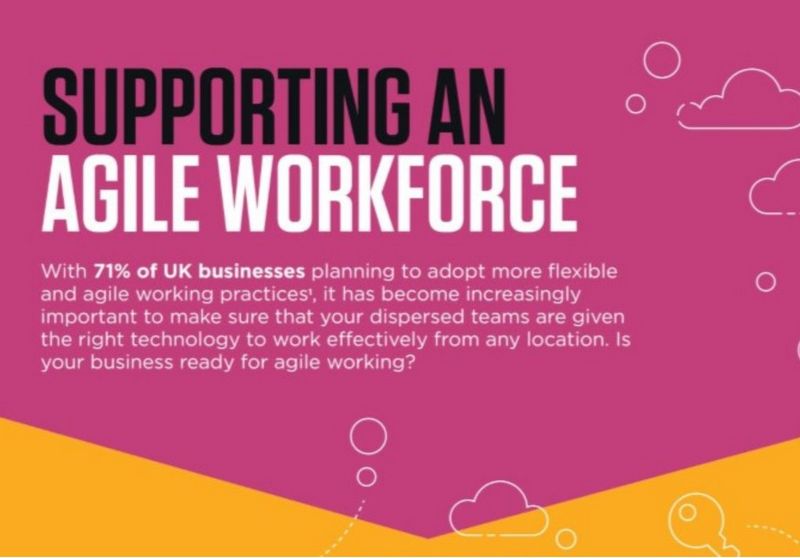 SUPPORTING AN AGILE WORKFORCE

With 71% of UK businesses planning to adopt more flexible and agile working practices¹, it has become increasingly important to make sure that your dispersed teams are given the right technology to work effectively from any location. Is your business ready for agile working?