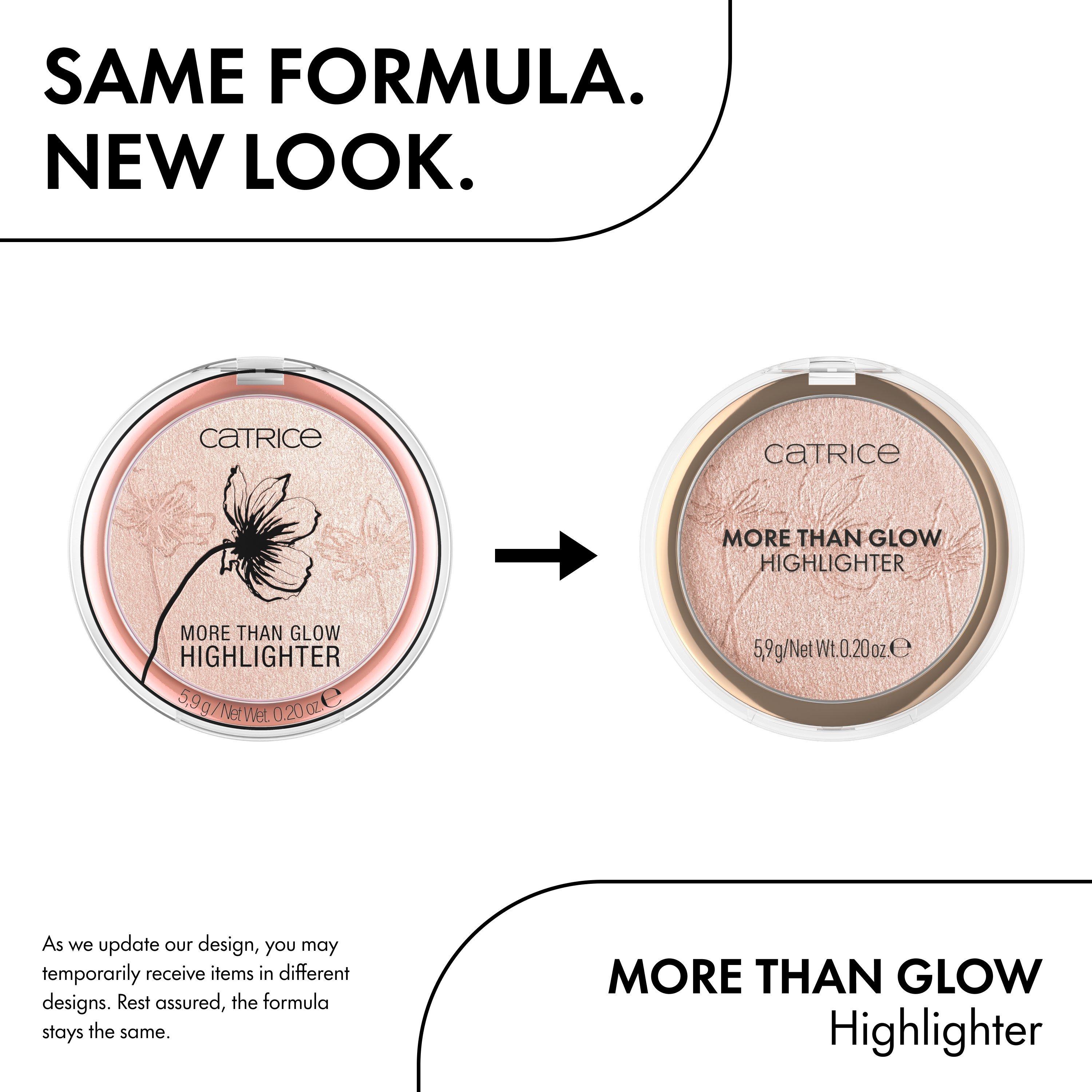 SAME FORMULA.
NEW LOOK.

CATRICE

MORE THAN GLOW
HIGHLIGHTER

5,9 g / Net Wet. 0.20 oz. ℮

CATRICE

MORE THAN GLOW
HIGHLIGHTER

5,9g/Net Wt. 0.20 oz. ℮

As we update our design, you may temporarily receive items in different designs. Rest assured, the formula stays the same.

MORE THAN GLOW
Highlighter