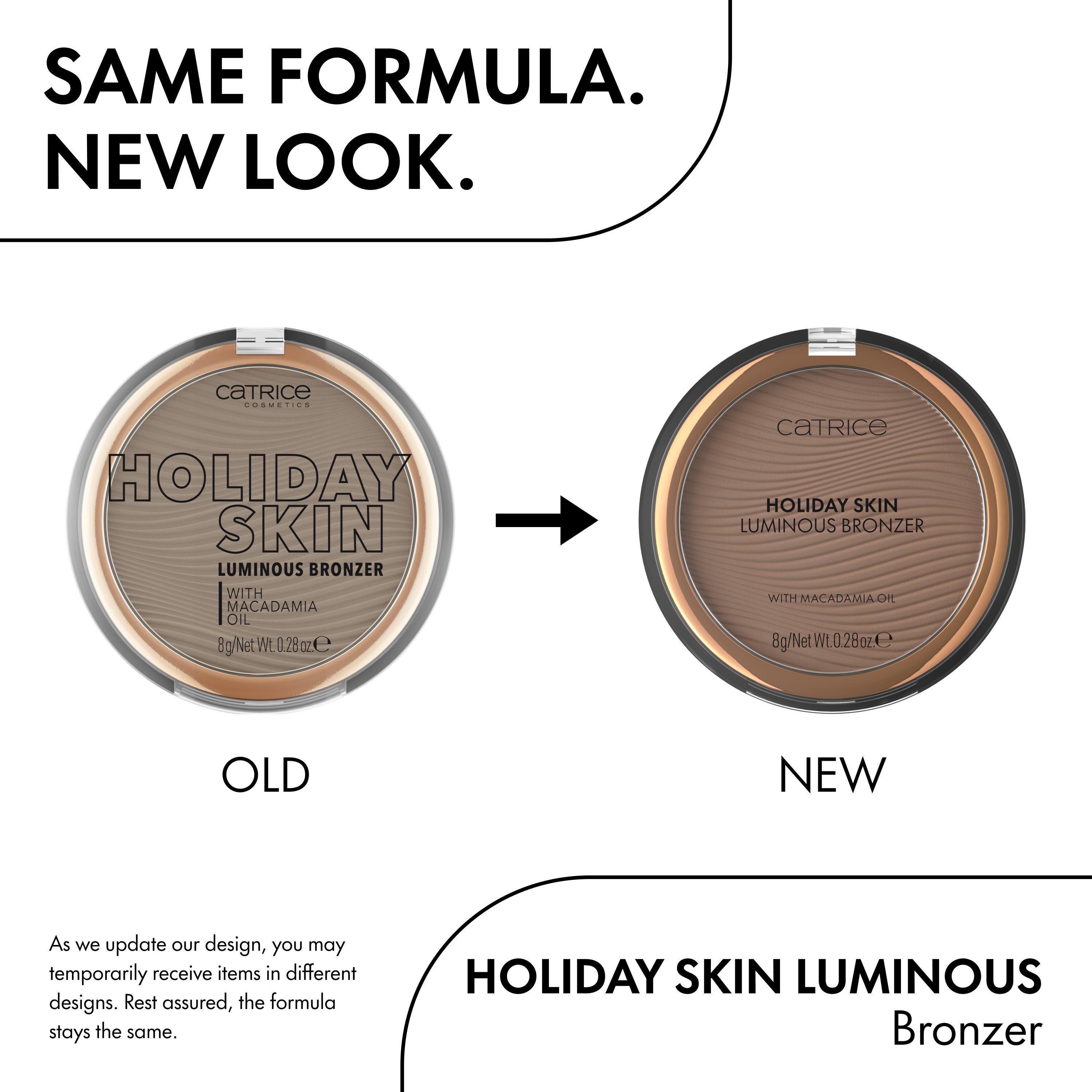 SAME FORMULA.
NEW LOOK.

CATRICE
COSMETICS

HOLIDAY SKIN
LUMINOUS BRONZER
WITH MACADAMIA OIL
8g/Net Wt. 0.28 oz. ℮

CATRICE

HOLIDAY SKIN
LUMINOUS BRONZER

WITH MACADAMIA OIL

8g/Net Wt. 0.28 oz. ℮

OLD

NEW

As we update our design, you may temporarily receive items in different designs. Rest assured, the formula stays the same.

HOLIDAY SKIN LUMINOUS
Bronzer