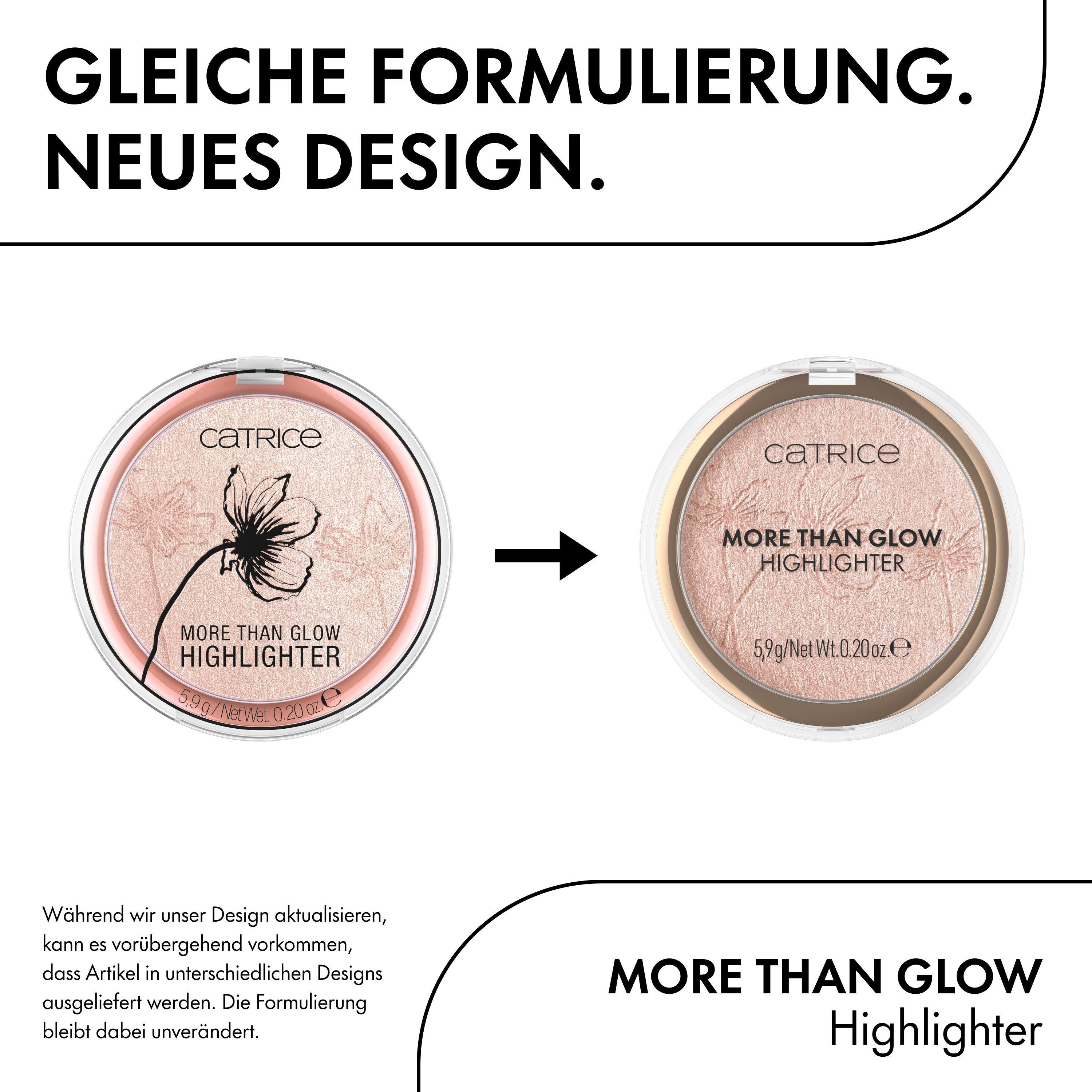 GLEICHE FORMULIERUNG.
NEUES DESIGN.

CATRICE
MORE THAN GLOW
HIGHLIGHTER
5,9 g / Net Wet. 0.20 oz. ℮

CATRICE
MORE THAN GLOW
HIGHLIGHTER
5,9g/Net Wt. 0.20 oz. ℮

Während wir unser Design aktualisieren, kann es vorübergehend vorkommen, dass Artikel in unterschiedlichen Designs ausgeliefert werden. Die Formulierung bleibt dabei unverändert.

MORE THAN GLOW
Highlighter